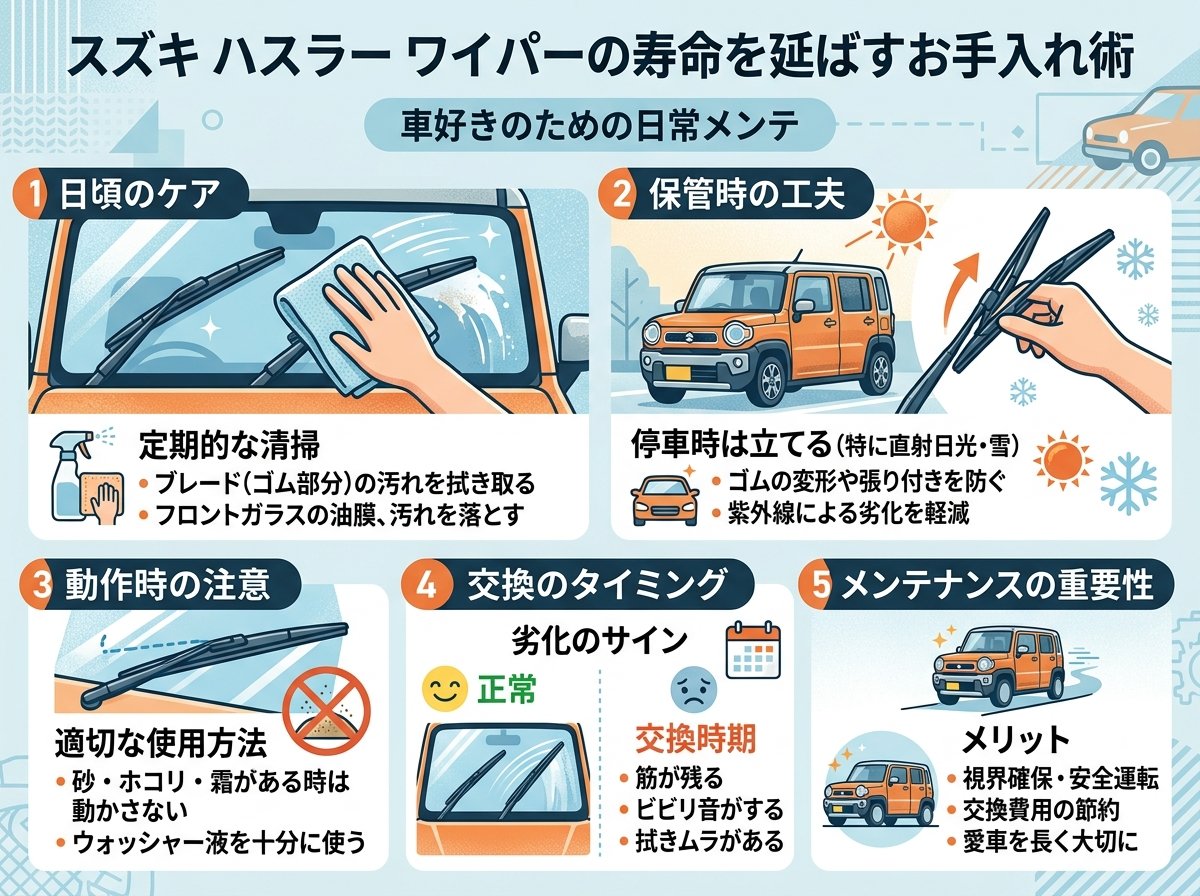 スズキ ハスラー ワイパーの寿命を延ばすお手入れ術

車好きのための日常メンテ

1 日頃のケア

定期的な清掃
• ブレード(ゴム部分)の汚れを拭き取る
• フロントガラスの油膜、汚れを落とす

2 保管時の工夫

停車時は立てる(特に直射日光・雪)
• ゴムの変形や張り付きを防ぐ
• 紫外線による劣化を軽減

3 動作時の注意

適切な使用方法
• 砂・ホコリ・霜がある時は動かさない
• ウォッシャー液を十分に使う

4 交換のタイミング

劣化のサイン

正常

交換時期
• 筋が残る
• ビビリ音がする
• 拭きムラがある

5 メンテナンスの重要性

メリット
• 視界確保・安全運転
• 交換費用の節約
• 愛車を長く大切に