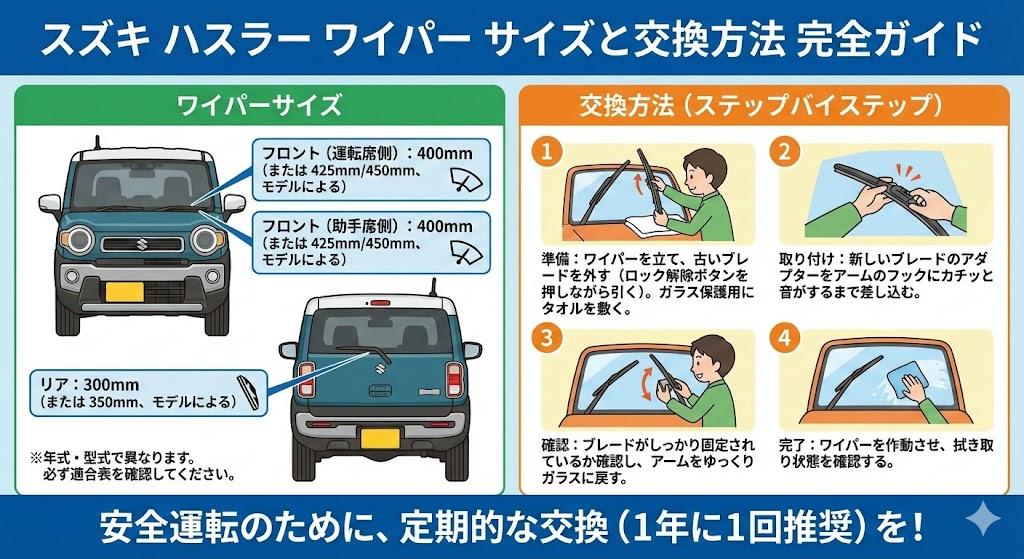 スズキ ハスラー ワイパー サイズと交換方法 完全ガイド

ワイパーサイズ

フロント（運転席側）：400mm
（または 425mm/450mm、モデルによる）

フロント（助手席側）：400mm
（または 425mm/450mm、モデルによる）

リア：300mm
（または 350mm、モデルによる）

※年式・型式で異なります。
必ず適合表を確認してください。

交換方法（ステップバイステップ）

1

準備：ワイパーを立て、古いブレードを外す（ロック解除ボタンを押しながら引く）。ガラス保護用にタオルを敷く。

2

取り付け：新しいブレードのアダプターをアームのフックにカチッと音がするまで差し込む。

3

確認：ブレードがしっかり固定されているか確認し、アームをゆっくりガラスに戻す。

4

完了：ワイパーを作動させ、拭き取り状態を確認する。

安全運転のために、定期的な交換（1年に1回推奨）を！