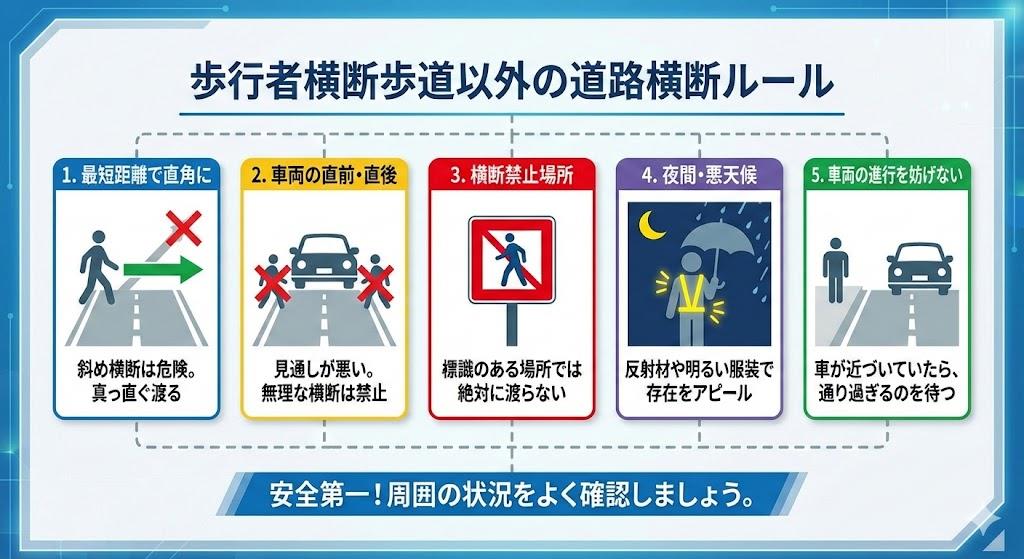 歩行者横断歩道以外の道路横断ルール

1. 最短距離で直角に

斜め横断は危険。真っ直ぐ渡る

2. 車両の直前・直後

見通しが悪い。無理な横断は禁止

3. 横断禁止場所

標識のある場所では絶対に渡らない

4. 夜間・悪天候

反射材や明るい服装で存在をアピール

5. 車両の進行を妨げない

車が近づいていたら、通り過ぎるのを待つ

安全第一！周囲の状況をよく確認しましょう。